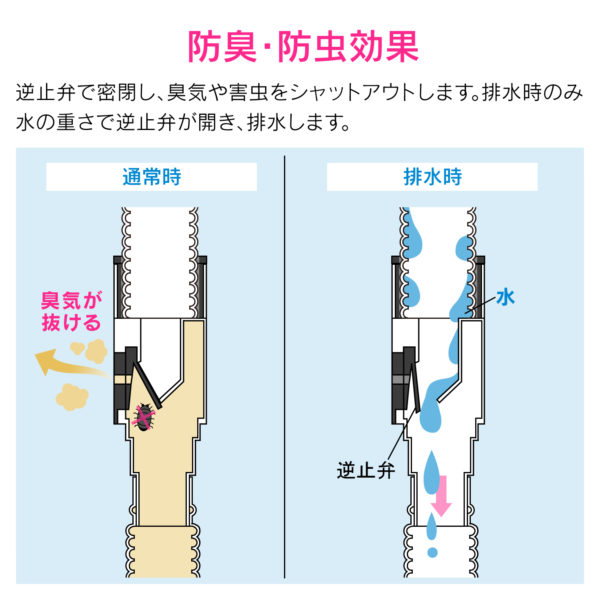 防臭・防虫効果

逆止弁で密閉し、臭気や害虫をシャットアウトします。排水時のみ水の重さで逆止弁が開き、排水します。

通常時

臭気が抜ける

排水時

水

逆止弁